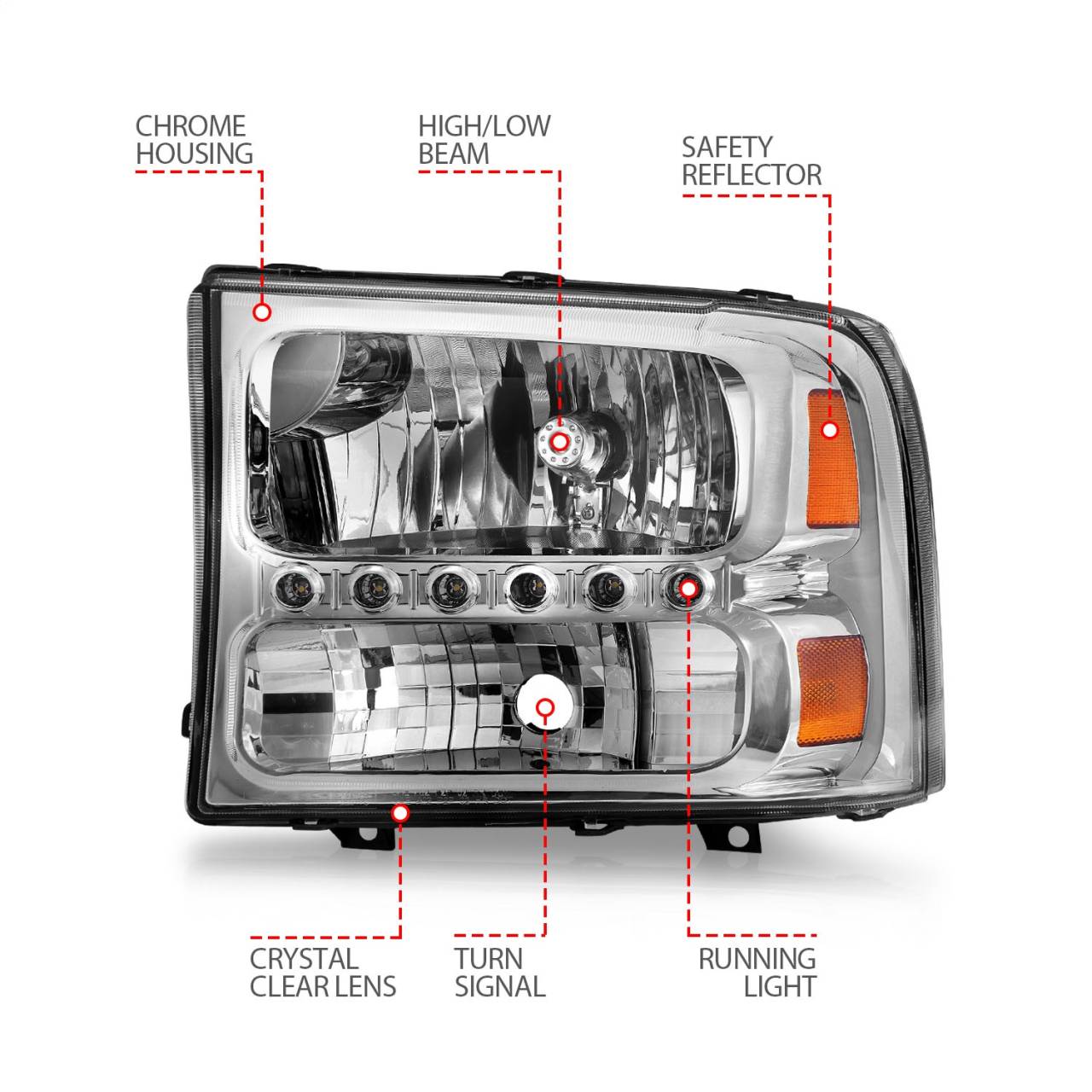 CHROME HOUSING

HIGH/LOW BEAM

SAFETY REFLECTOR

CRYSTAL CLEAR LENS

TURN SIGNAL

RUNNING LIGHT